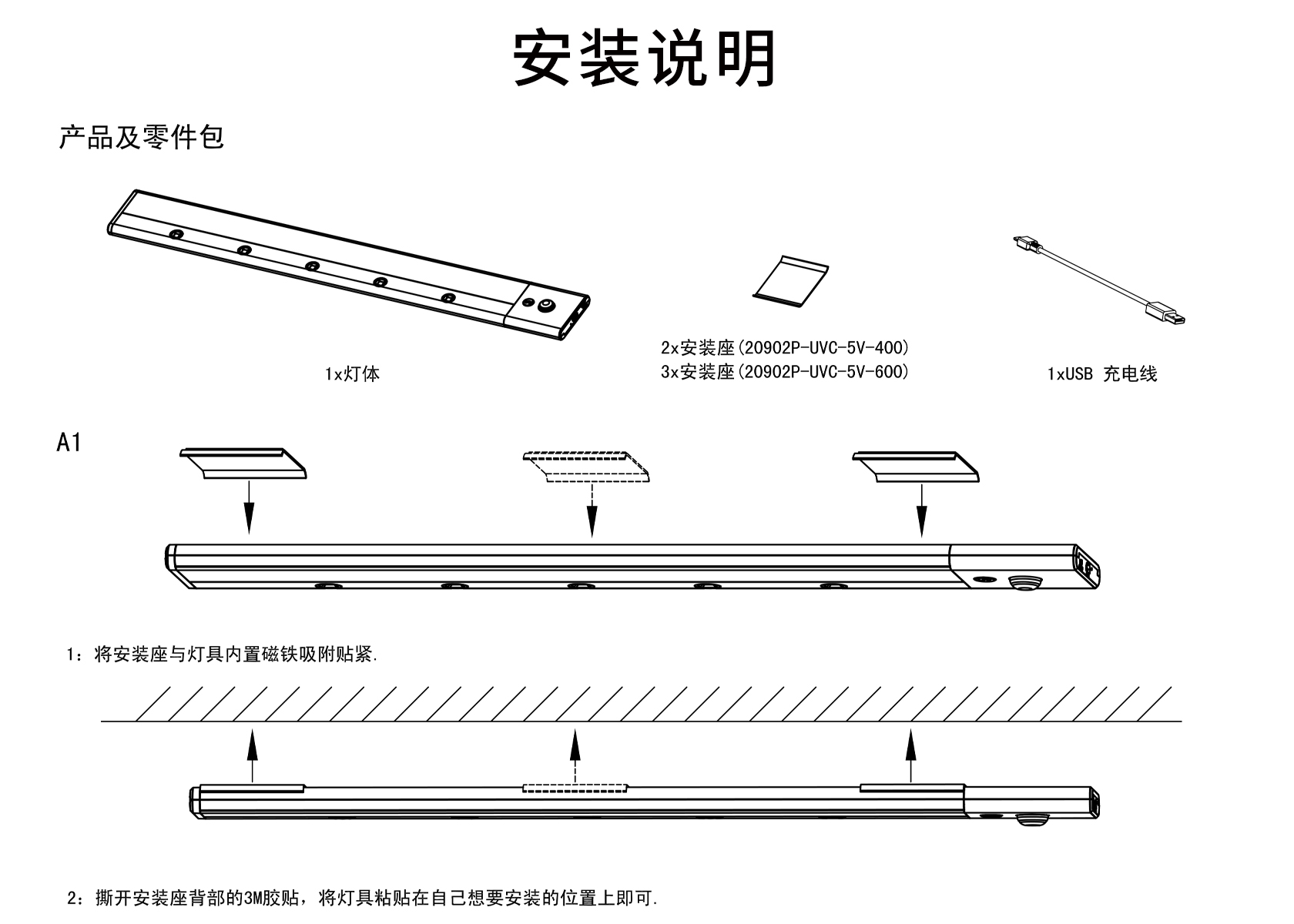 安装说明

产品及零件包

1x灯体

2x安装座(20902P-UVC-5V-400)
3x安装座(20902P-UVC-5V-600)

1xUSB 充电线

A1

1：将安装座与灯具内置磁铁吸附贴紧.

2：撕开安装座背部的3M胶贴，将灯具粘贴在自己想要安装的位置上即可.