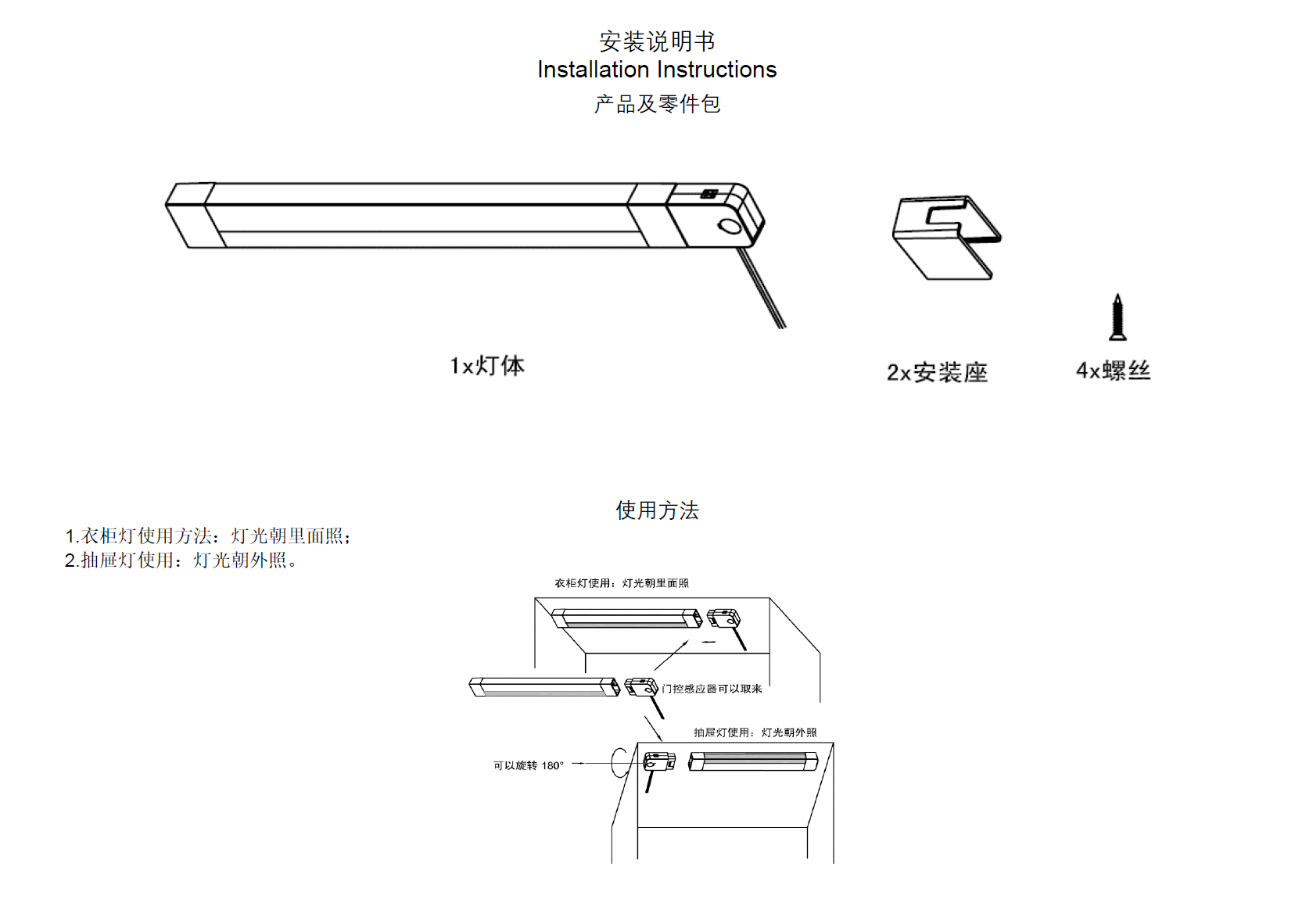 安装说明书
Installation Instructions
产品及零件包

1x灯体

2x安装座

4x螺丝

使用方法

1.衣柜灯使用方法：灯光朝里面照；
2.抽屉灯使用：灯光朝外照。

衣柜灯使用：灯光朝里面照

门控感应器可以取来

抽屉灯使用：灯光朝外照

可以旋转 180°